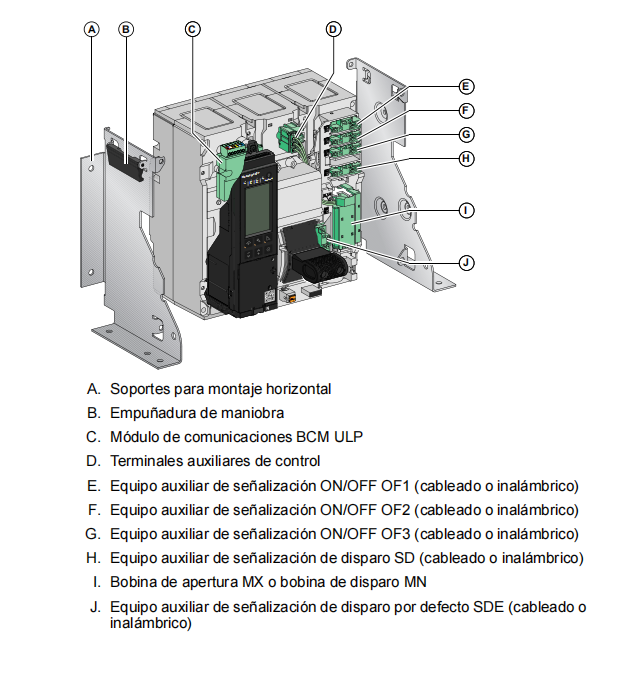 A
B
C
D
E
F
G
H
I
J

A. Soportes para montaje horizontal
B. Empuñadura de maniobra
C. Módulo de comunicaciones BCM ULP
D. Terminales auxiliares de control
E. Equipo auxiliar de señalización ON/OFF OF1 (cableado o inalámbrico)
F. Equipo auxiliar de señalización ON/OFF OF2 (cableado o inalámbrico)
G. Equipo auxiliar de señalización ON/OFF OF3 (cableado o inalámbrico)
H. Equipo auxiliar de señalización de disparo SD (cableado o inalámbrico)
I. Bobina de apertura MX o bobina de disparo MN
J. Equipo auxiliar de señalización de disparo por defecto SDE (cableado o inalámbrico)