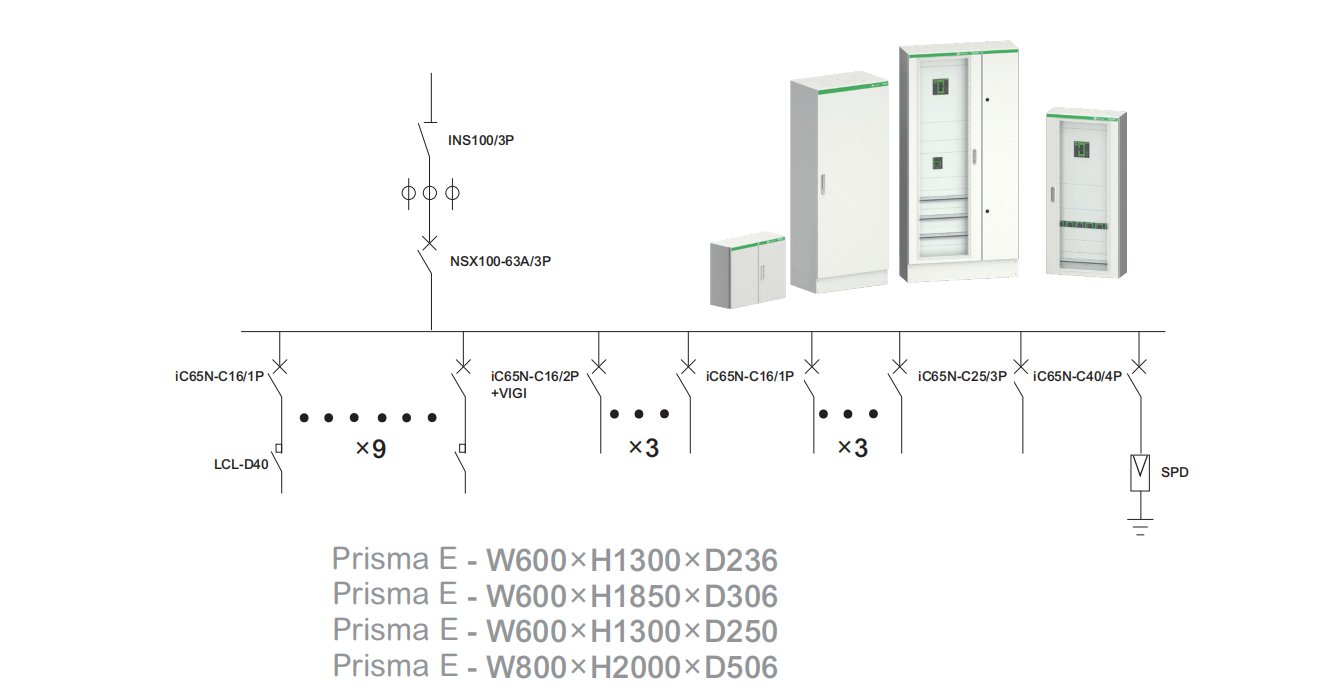 INS100/3P

NSX100-63A/3P

iC65N-C16/1P

LCL-D40

×9

iC65N-C16/2P +VIGI

×3

iC65N-C16/1P

×3

iC65N-C25/3P

iC65N-C40/4P

SPD

Prisma E - W600×H1300×D236
Prisma E - W600×H1850×D306
Prisma E - W600×H1300×D250
Prisma E - W800×H2000×D506