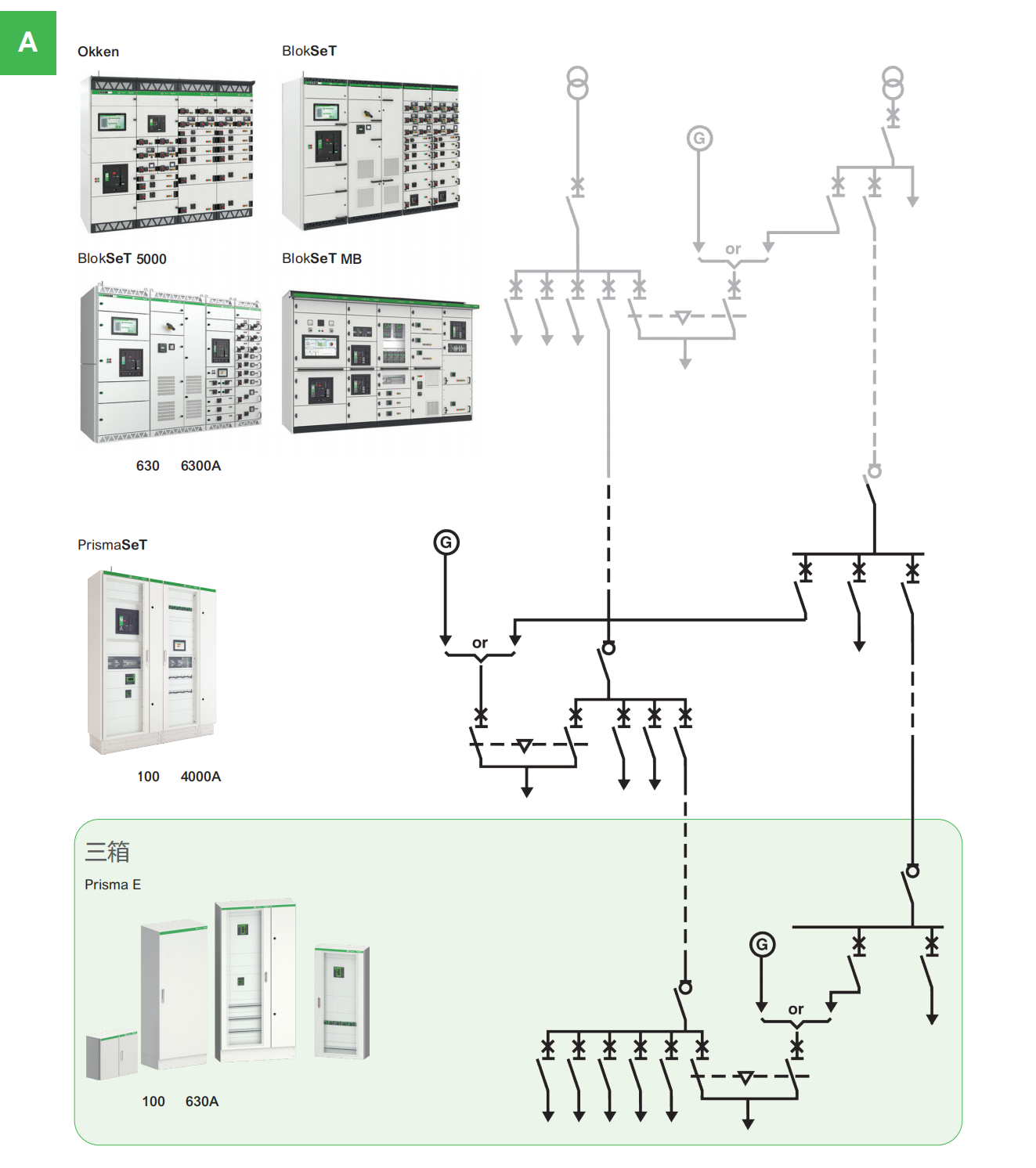 A

Okken

BlokSeT

BlokSeT 5000

BlokSeT MB

630 6300A

PrismaSeT

100 4000A

三箱

Prisma E

100 630A

G

or

G

or

G

or