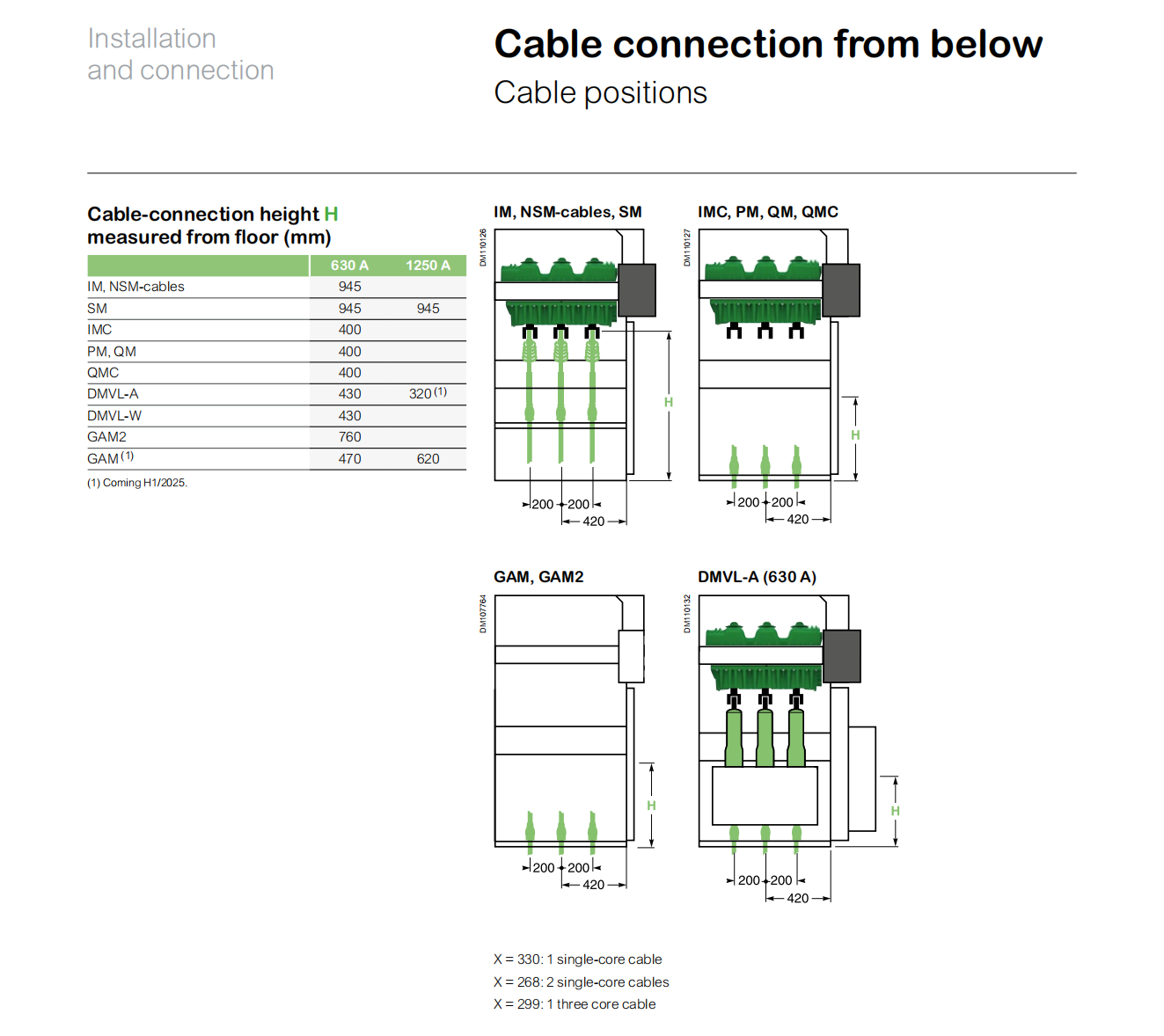 Installation
and connection

Cable connection from below

Cable positions

Cable-connection height H
measured from floor (mm)

| | 630 A | 1250 A |
|---|---|---|
| IM, NSM-cables | 945 | |
| SM | 945 | 945 |
| IMC | 400 | |
| PM, QM | 400 | |
| QMC | 400 | |
| DMVL-A | 430 | 320 (1) |
| DMVL-W | 430 | |
| GAM2 | 760 | |
| GAM (1) | 470 | 620 |

(1) Coming H1/2025.

IM, NSM-cables, SM

DM110126

H

200 200
420

IMC, PM, QM, QMC

DM110127

H

200 200
420

GAM, GAM2

DM107764

H

200 200
420

DMVL-A (630 A)

DM110132

H

200 200
420

X = 330: 1 single-core cable
X = 268: 2 single-core cables
X = 299: 1 three core cable