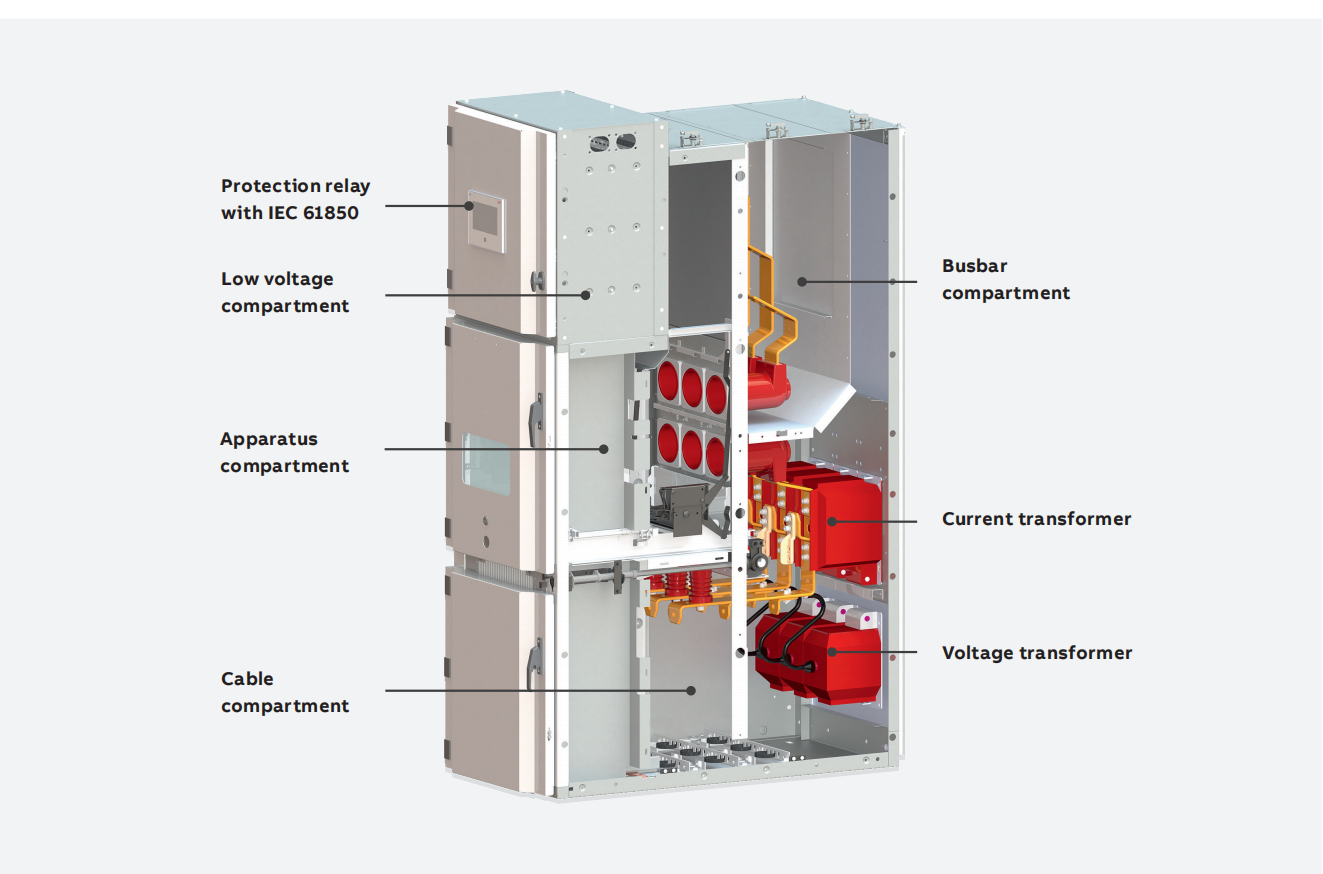 Protection relay with IEC 61850

Low voltage compartment

Apparatus compartment

Cable compartment

Busbar compartment

Current transformer

Voltage transformer